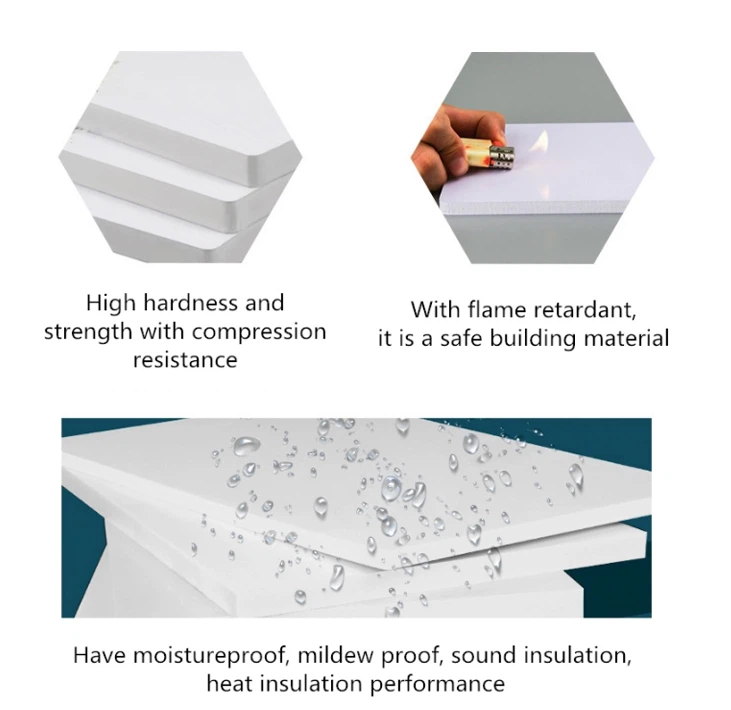 High hardness and strength with compression resistance

With flame retardant, it is a safe building material

Have moistureproof, mildew proof, sound insulation, heat insulation performance